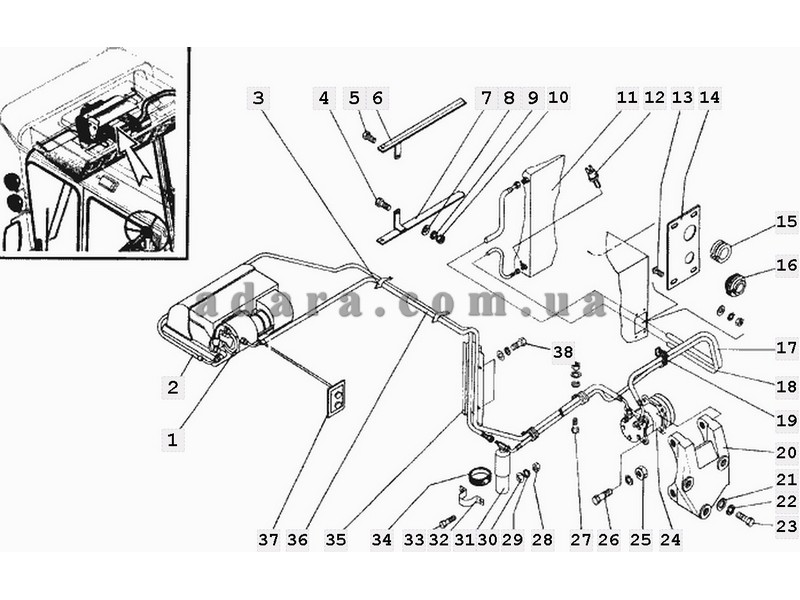 3
4 5 6
7 8 9 10
11 12 13 14
15
16
adara.com.ua
17
18
19
20
21
22
23
38
2
1
37 36 35 34 33 32 31 30 29 28 27 26 25 24